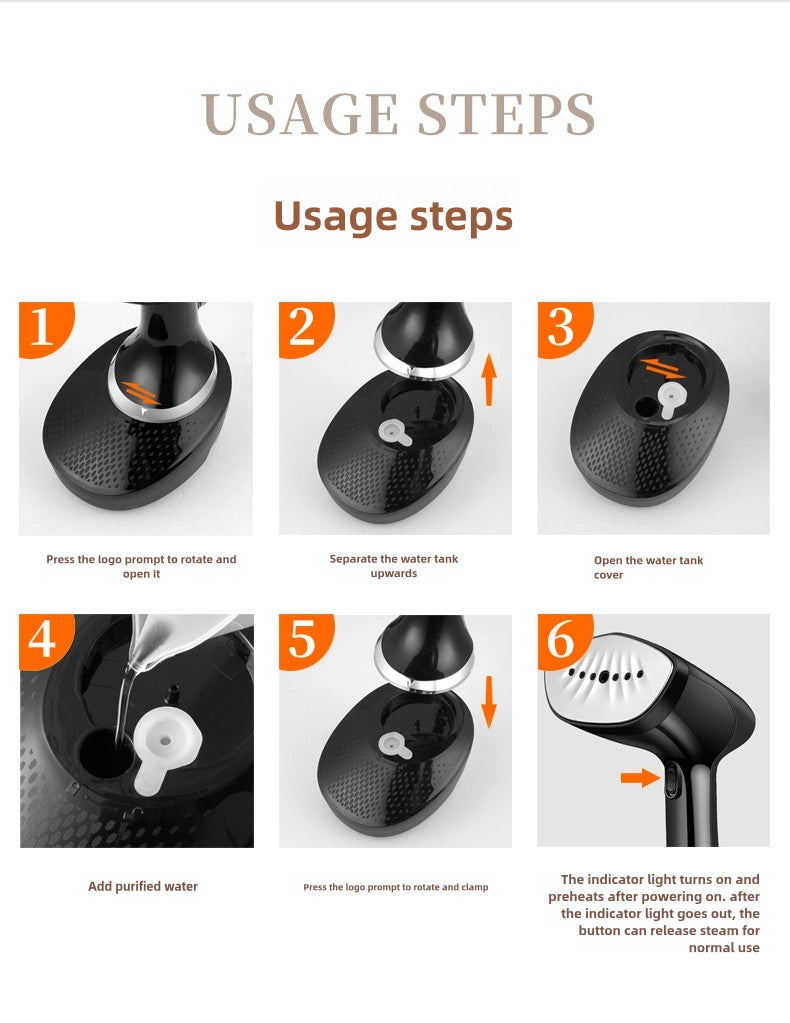 USAGE STEPS

Usage steps

1

Press the logo prompt to rotate and open it

2

Separate the water tank upwards

3

Open the water tank cover

4

Add purified water

5

Press the logo prompt to rotate and clamp

6

The indicator light turns on and preheats after powering on. after the indicator light goes out, the button can release steam for normal use