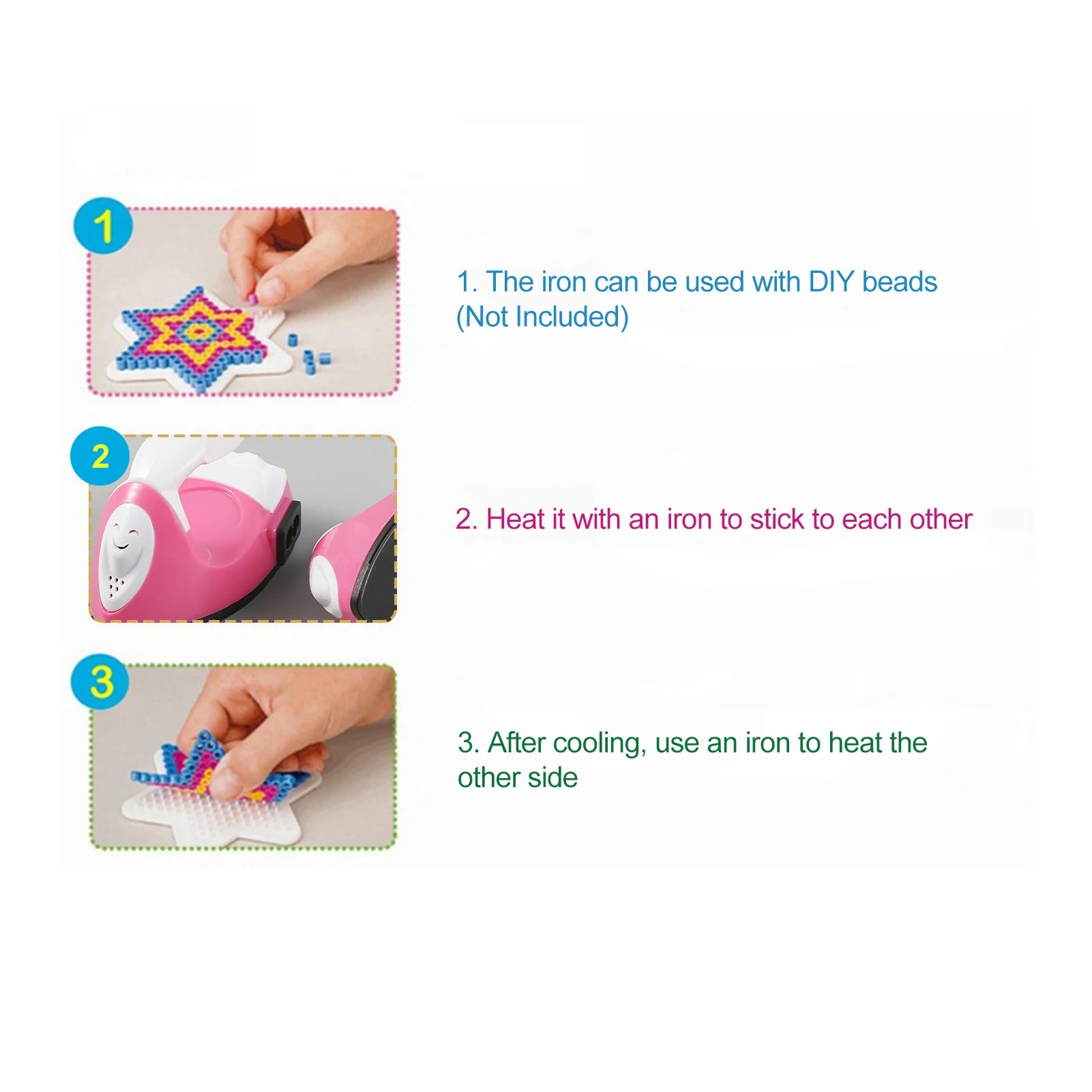 1

1. The iron can be used with DIY beads (Not Included)

2

2. Heat it with an iron to stick to each other

3

3. After cooling, use an iron to heat the other side