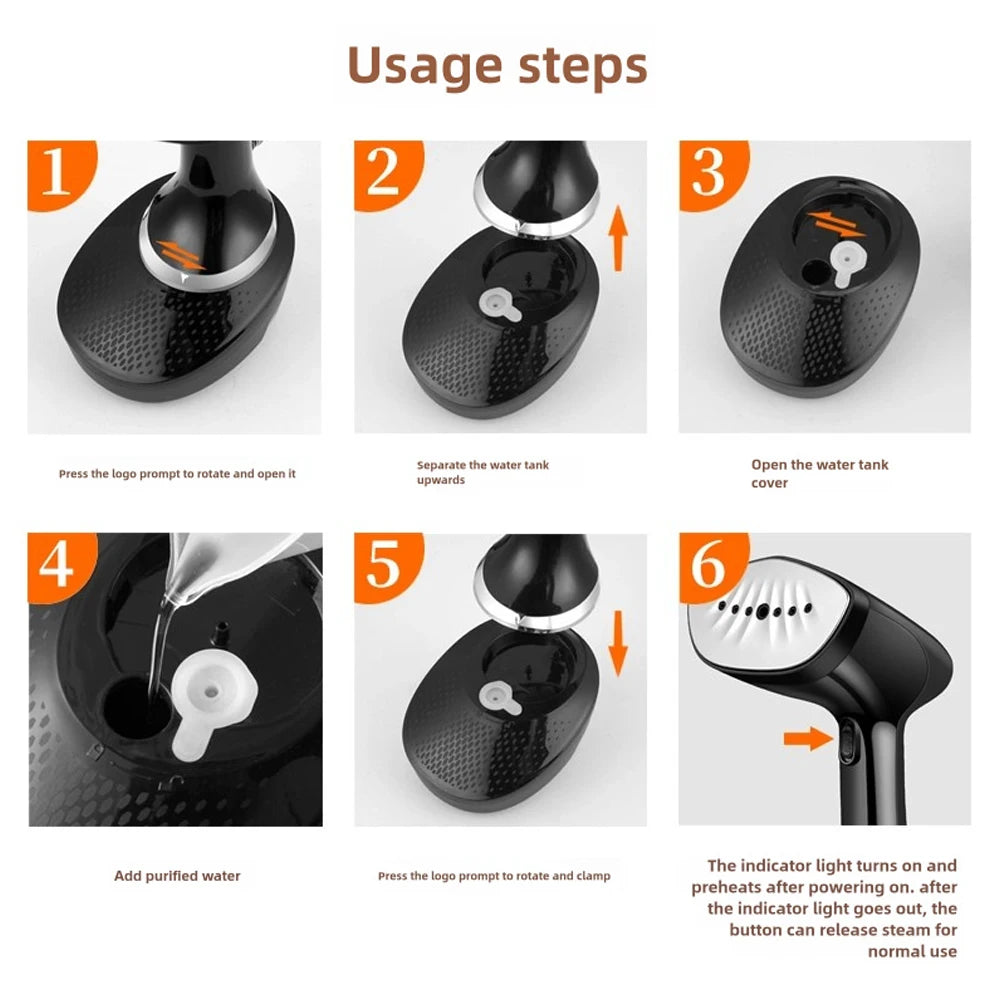 Usage steps

1

Press the logo prompt to rotate and open it

2

Separate the water tank upwards

3

Open the water tank cover

4

Add purified water

5

Press the logo prompt to rotate and clamp

6

The indicator light turns on and preheats after powering on. after the indicator light goes out, the button can release steam for normal use